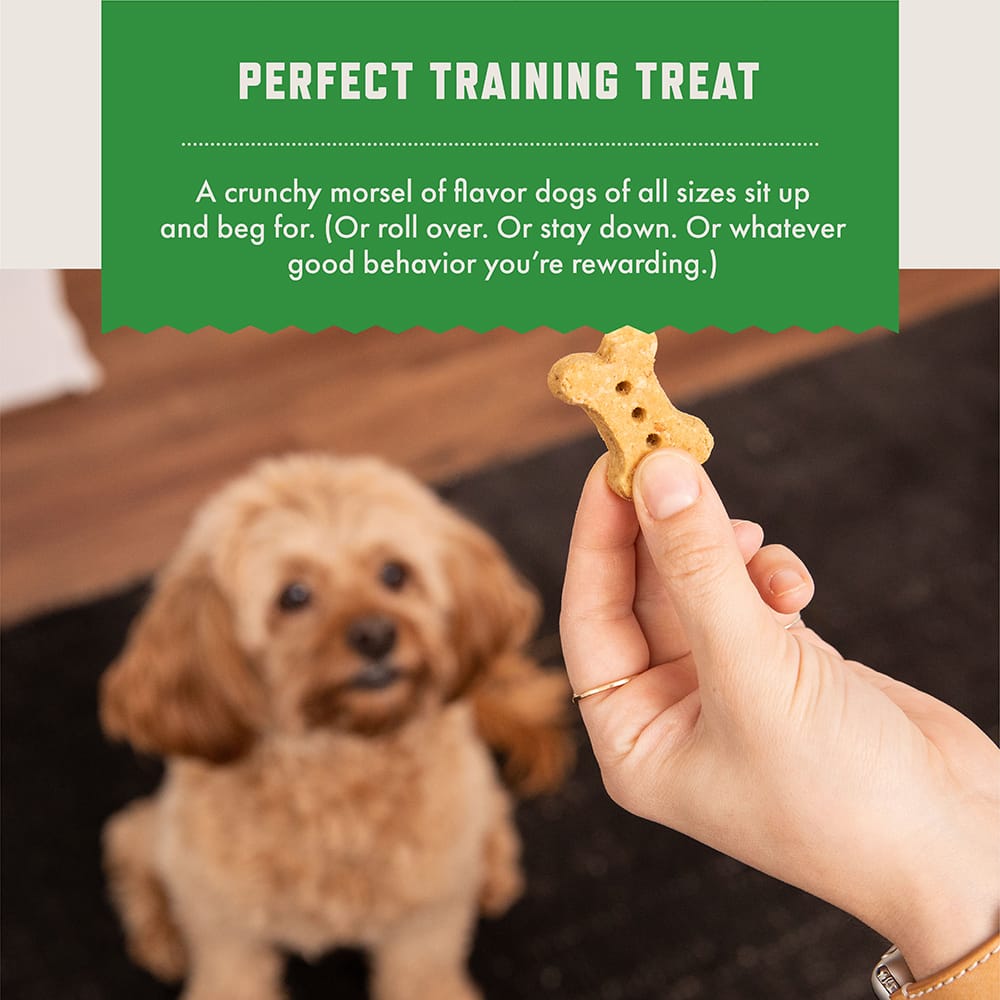 PERFECT TRAINING TREAT

A crunchy morsel of flavor dogs of all sizes sit up and beg for. (Or roll over. Or stay down. Or whatever good behavior you're rewarding.)