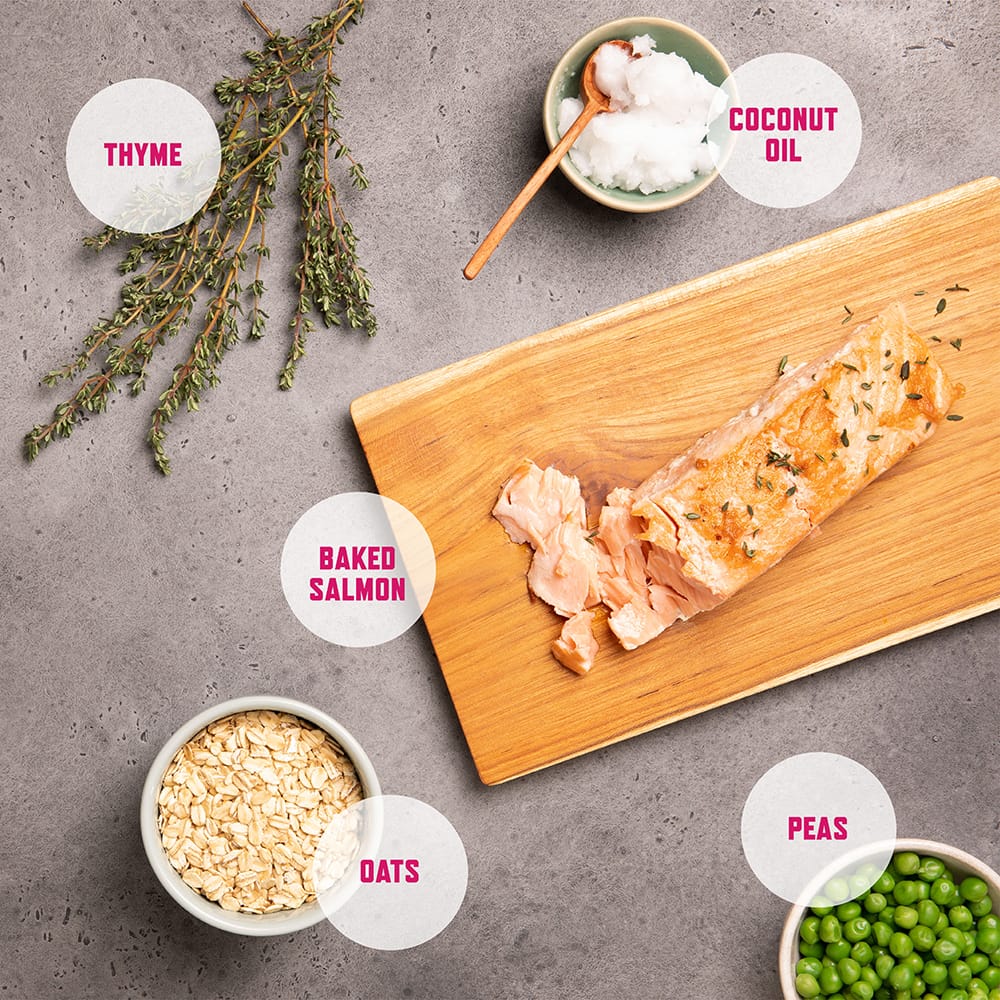 THYME

COCONUT OIL

BAKED SALMON

OATS

PEAS