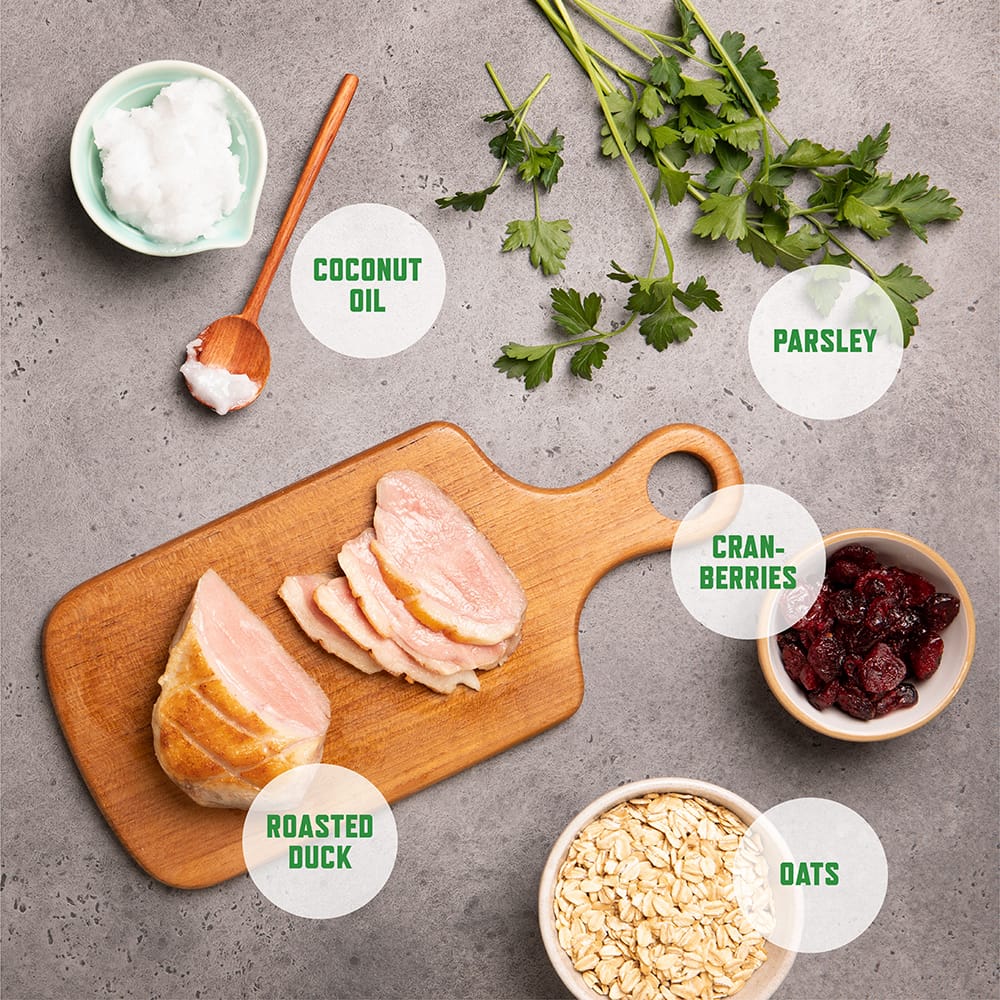 COCONUT OIL

PARSLEY

CRAN-BERRIES

ROASTED DUCK

OATS